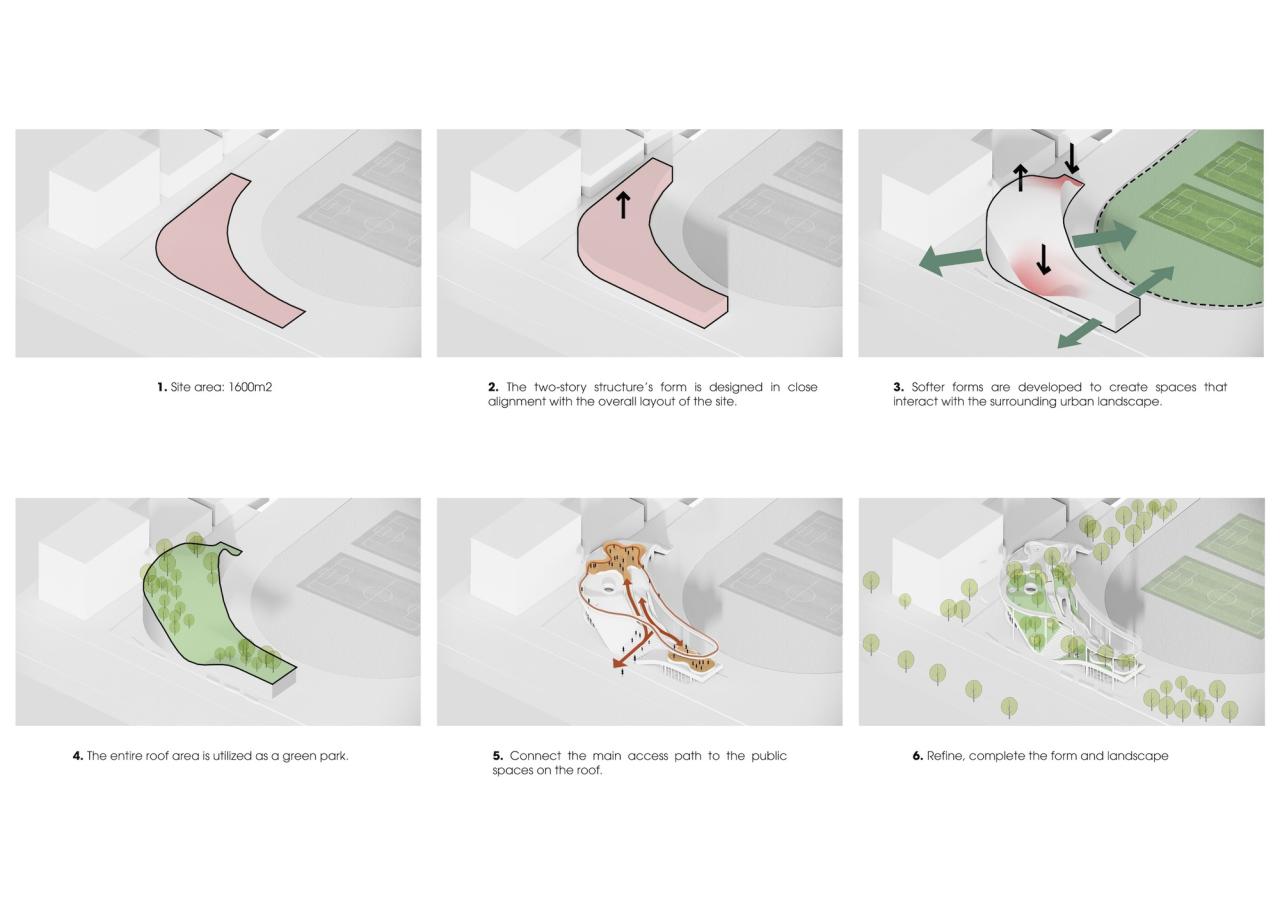 1. Site area: 1600m2

2. The two-story structure's form is designed in close alignment with the overall layout of the site.

3. Softer forms are developed to create spaces that interact with the surrounding urban landscape.

4. The entire roof area is utilized as a green park.

5. Connect the main access path to the public spaces on the roof.

6. Refine, complete the form and landscape