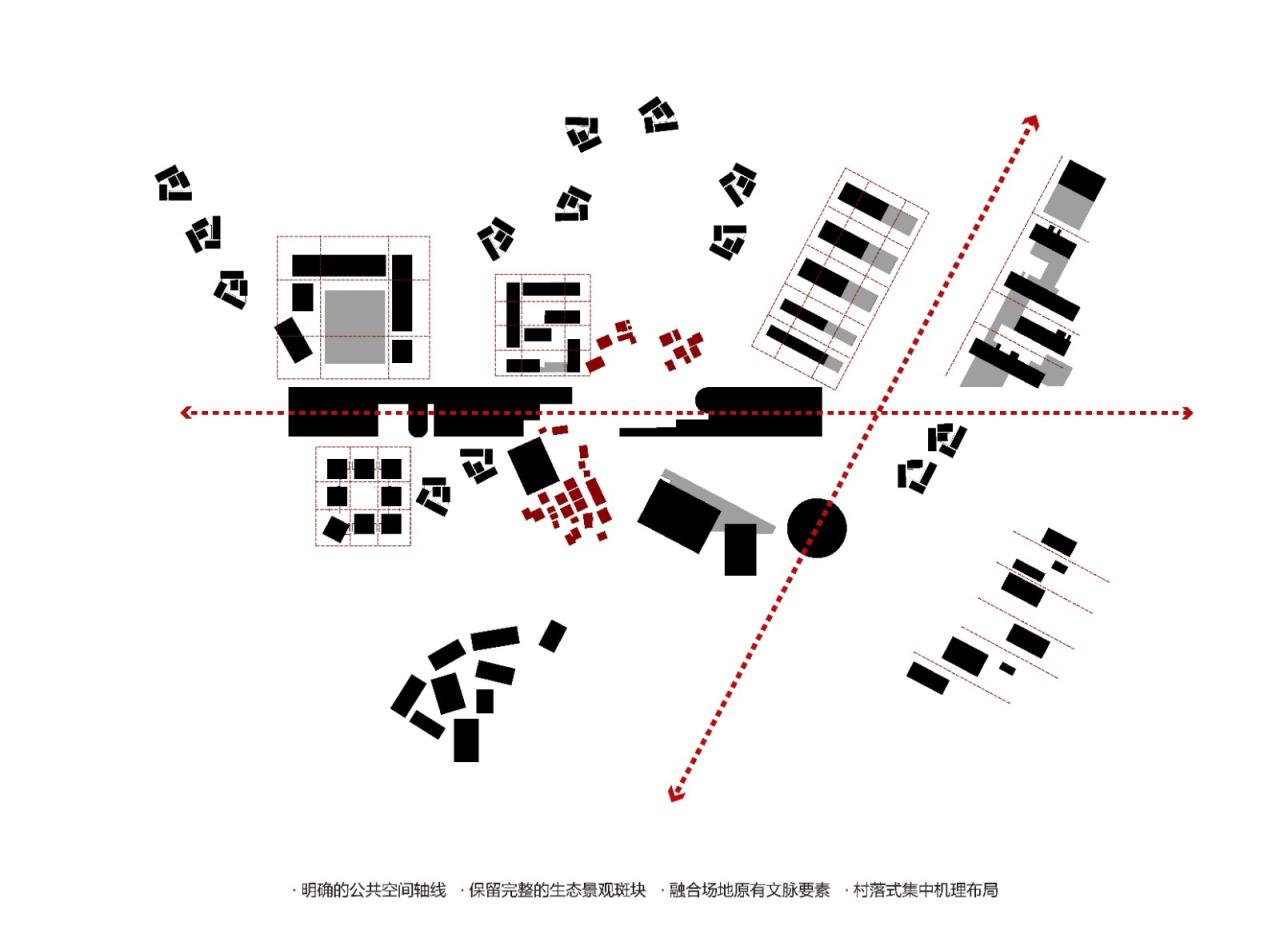 · 明确的公共空间轴线 · 保留完整的生态景观斑块 · 融合场地原有文脉要素 · 村落式集中机理布局