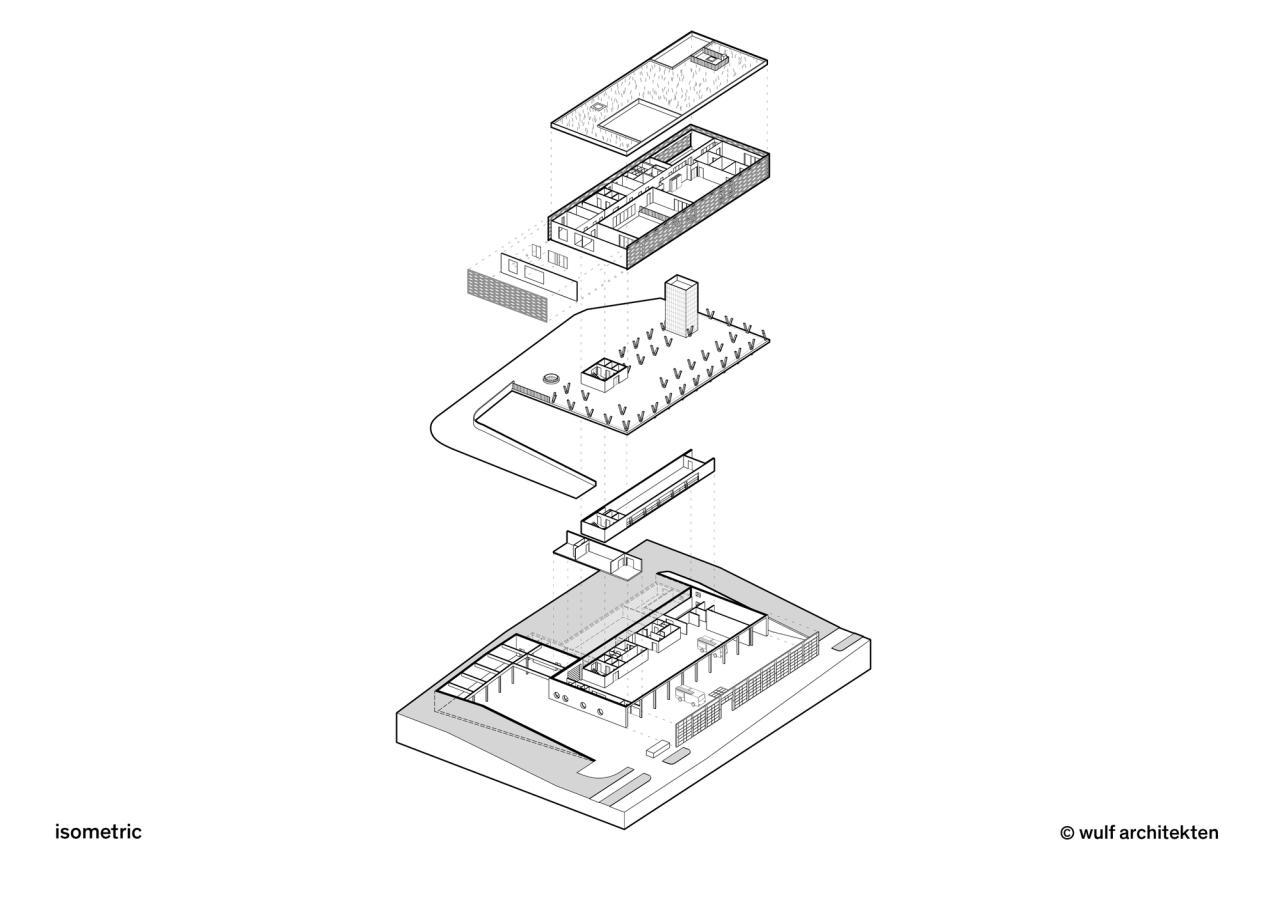 isometric

© wulf architekten