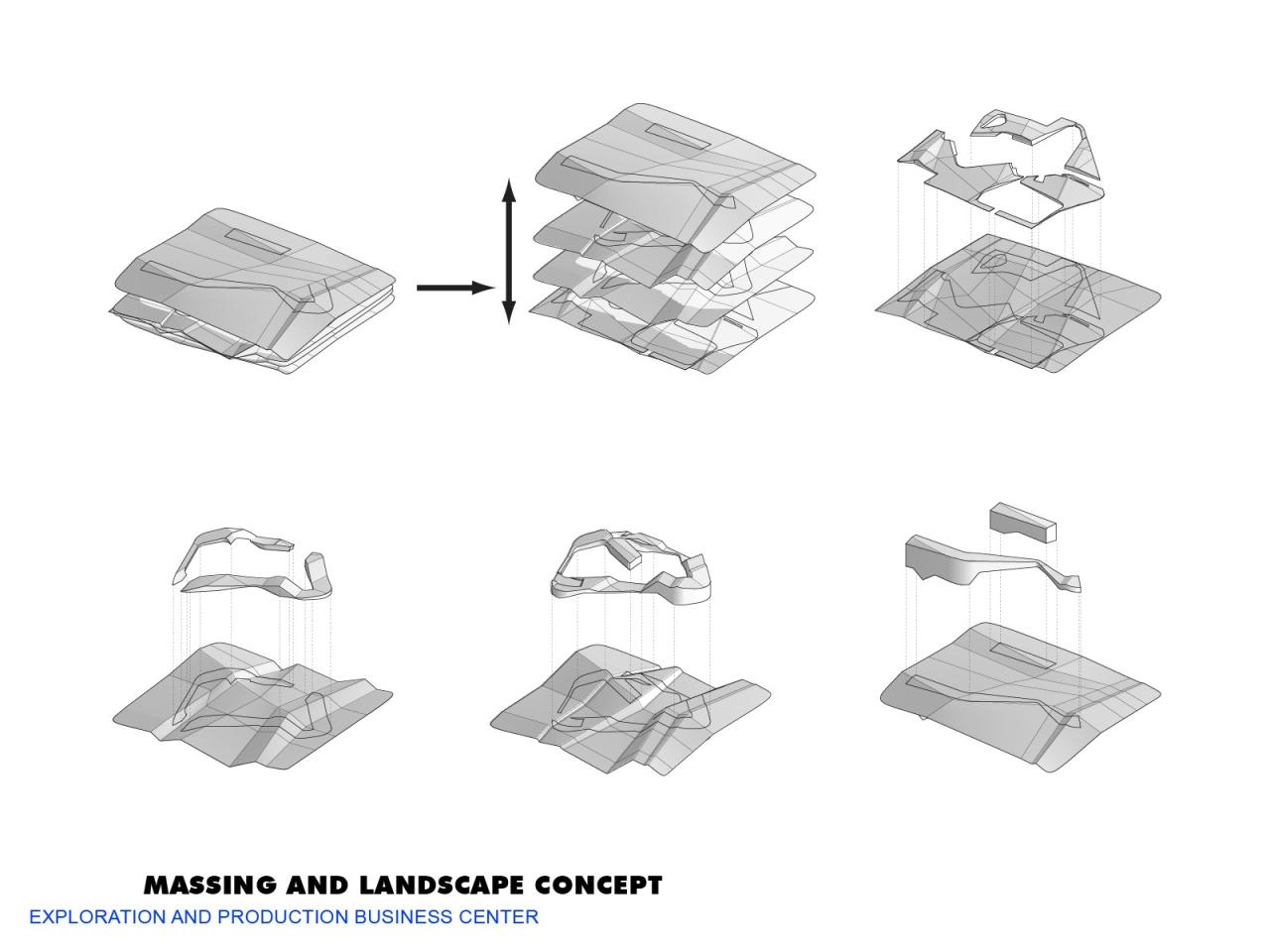 MASSING AND LANDSCAPE CONCEPT
EXPLORATION AND PRODUCTION BUSINESS CENTER