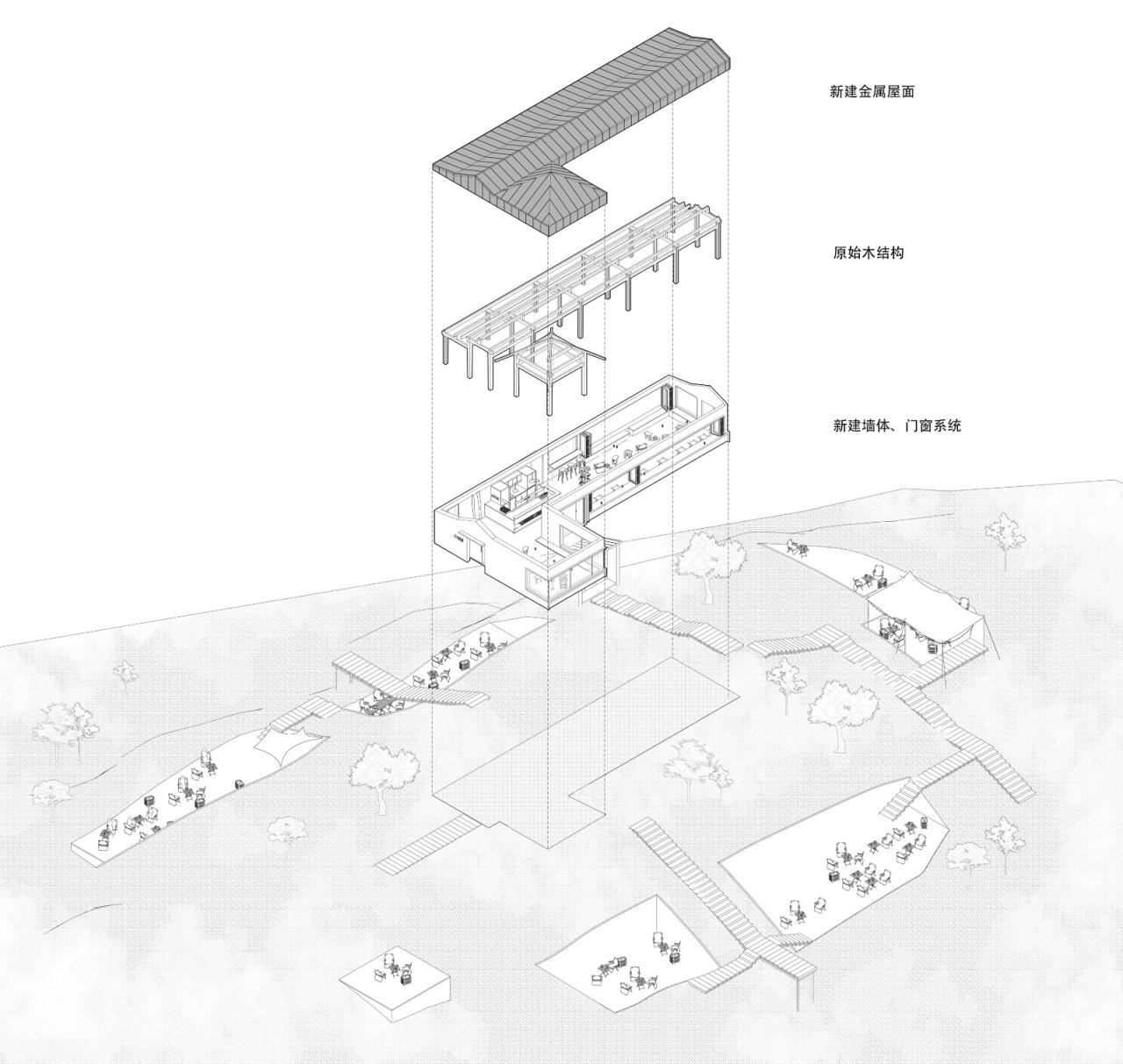 新建金属屋面

原始木结构

新建墙体、门窗系统