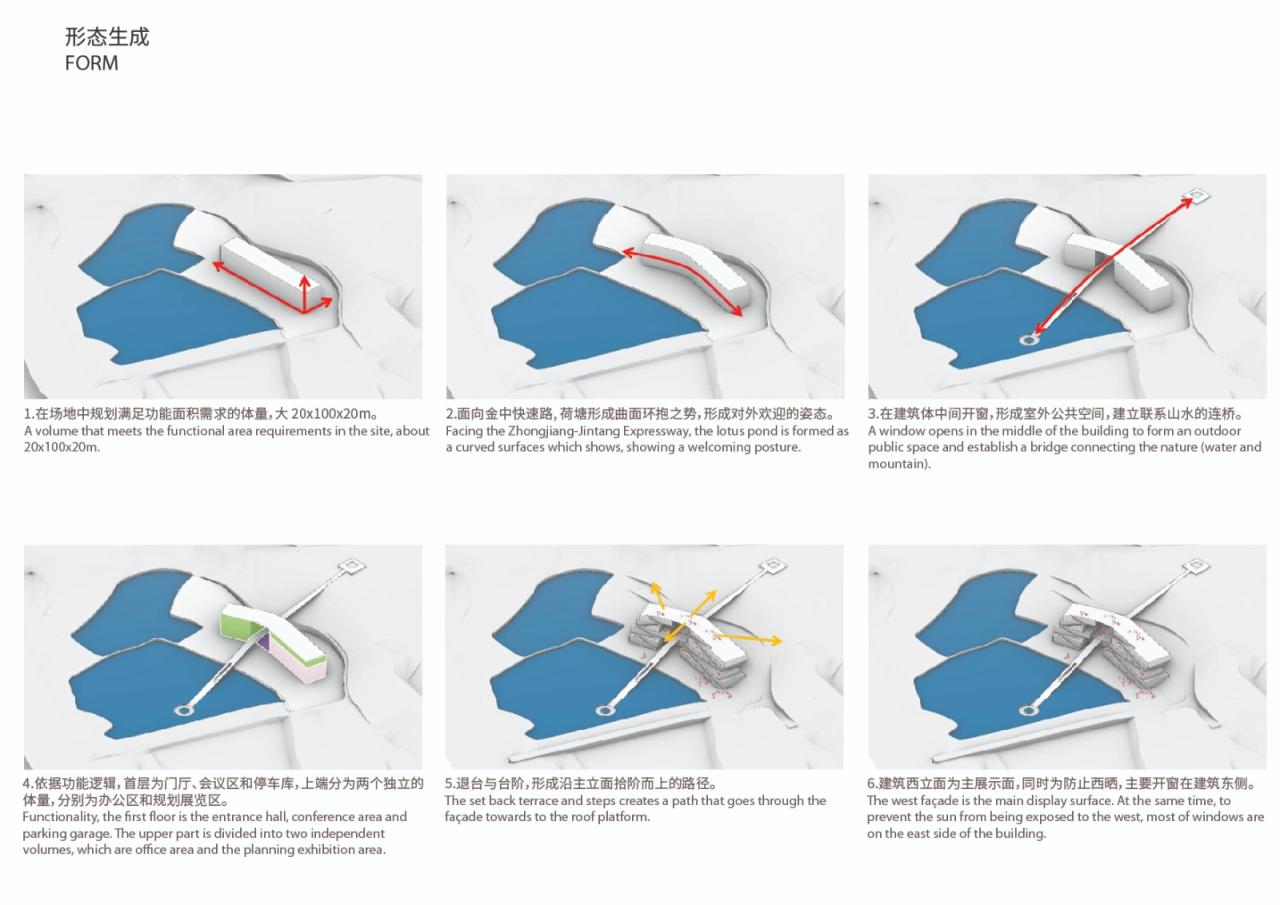 形态生成
FORM

1.在场地中规划满足功能面积需求的体量，大 20x100x20m。
A volume that meets the functional area requirements in the site, about 20x100x20m.

2.面向金中快速路，荷塘形成曲面环抱之势，形成对外欢迎的姿态。
Facing the Zhongjiang-Jintang Expressway, the lotus pond is formed as a curved surfaces which shows, showing a welcoming posture.

3.在建筑体中间开窗，形成室外公共空间，建立联系山水的连桥。
A window opens in the middle of the building to form an outdoor public space and establish a bridge connecting the nature (water and mountain).

4.依据功能逻辑，首层为门厅、会议区和停车库，上端分为两个独立的体量，分别为办公区和规划展览区。
Functionality, the first floor is the entrance hall, conference area and parking garage. The upper part is divided into two independent volumes, which are office area and the planning exhibition area.

5.退台与台阶，形成沿主立面拾阶而上的路径。
The set back terrace and steps creates a path that goes through the façade towards to the roof platform.

6.建筑西立面为主展示面，同时为防止西晒，主要开窗在建筑东侧。
The west façade is the main display surface. At the same time, to prevent the sun from being exposed to the west, most of windows are on the east side of the building.