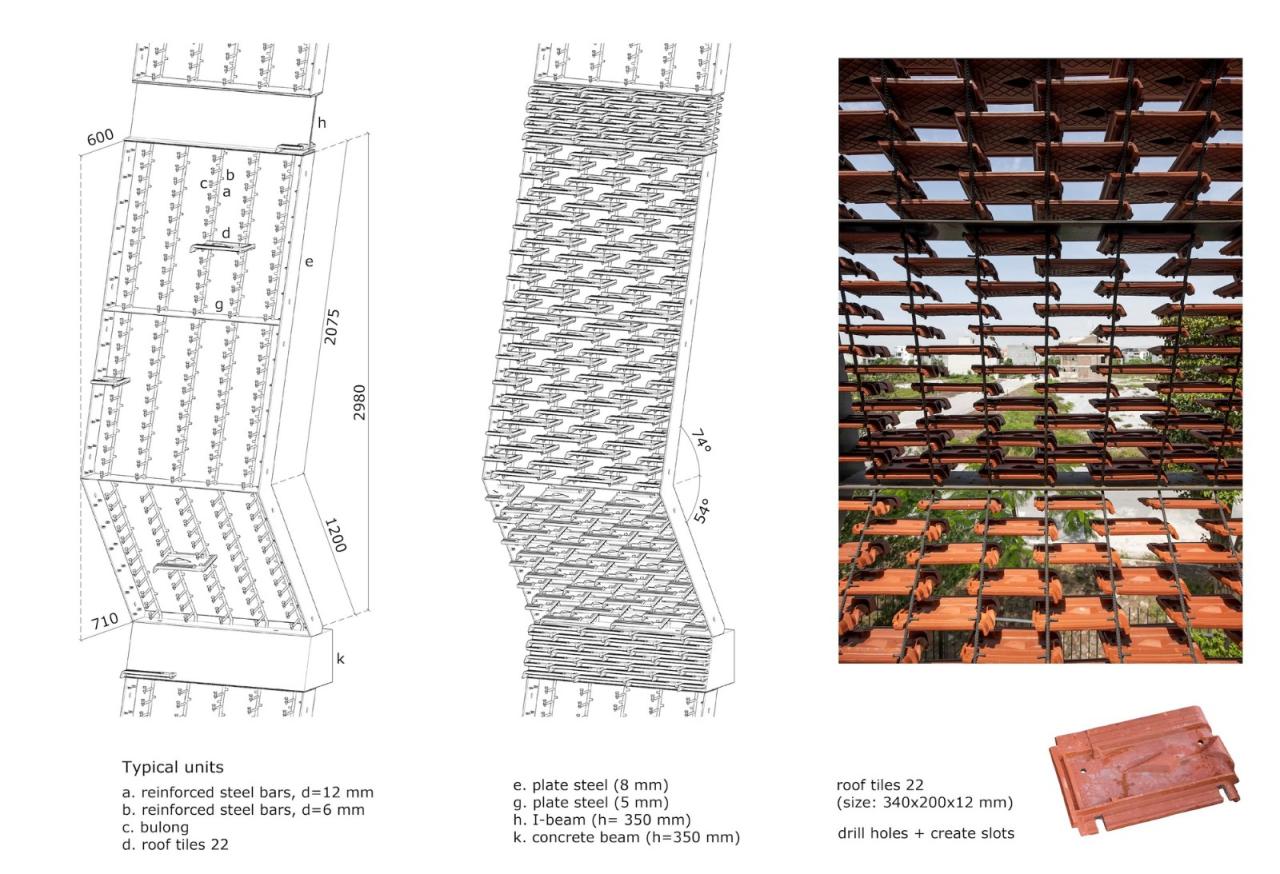 600

h

b
c
a

d

e

g

2075

2980

1200

710

k

74°

54°

Typical units

a. reinforced steel bars, d=12 mm
b. reinforced steel bars, d=6 mm
c. bulong
d. roof tiles 22

e. plate steel (8 mm)
g. plate steel (5 mm)
h. I-beam (h= 350 mm)
k. concrete beam (h=350 mm)

roof tiles 22
(size: 340x200x12 mm)

drill holes + create slots