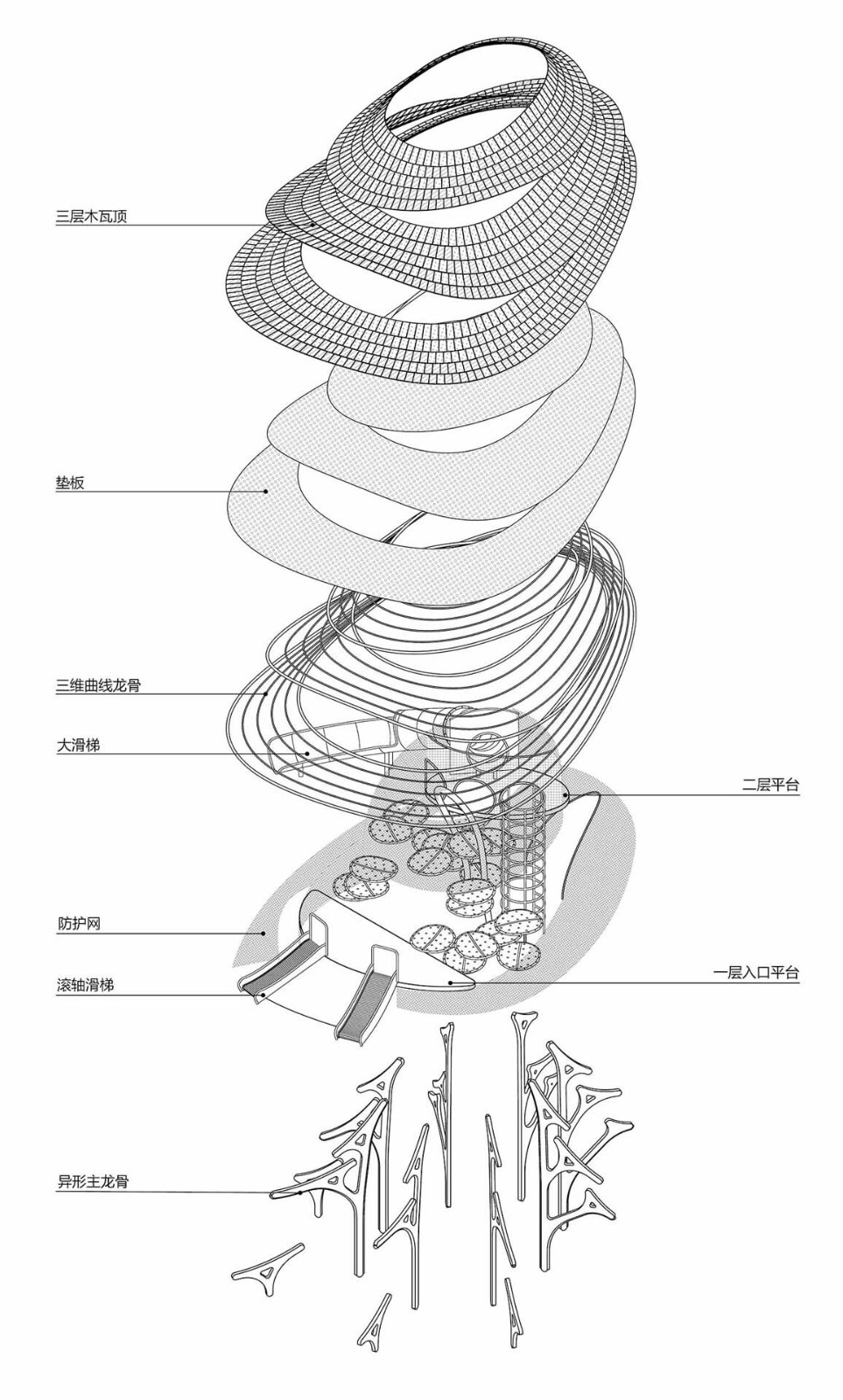 三层木瓦顶

垫板

三维曲线龙骨

大滑梯

二层平台

防护网

滚轴滑梯

一层入口平台

异形主龙骨