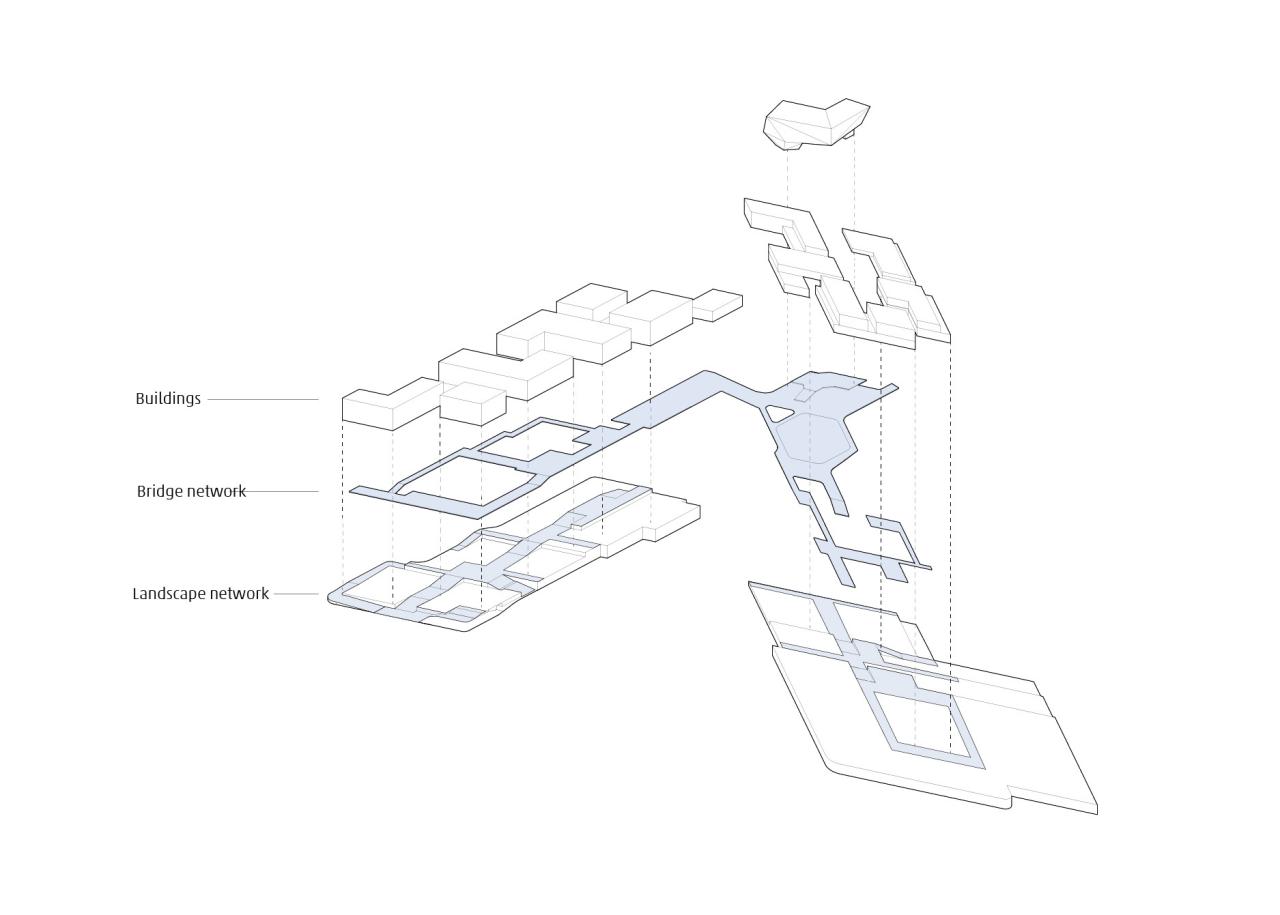 Buildings

Bridge network

Landscape network