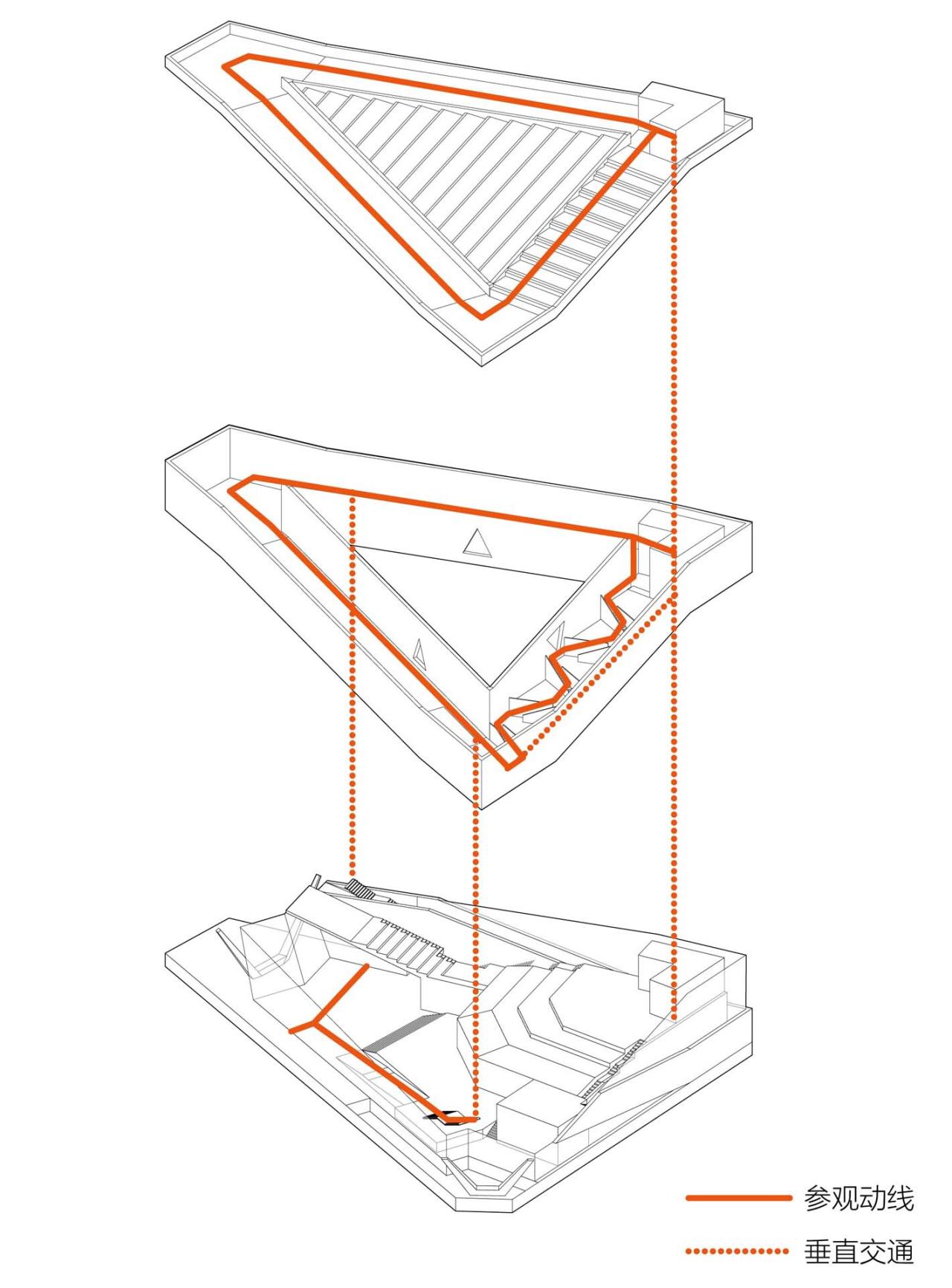 参观动线
垂直交通