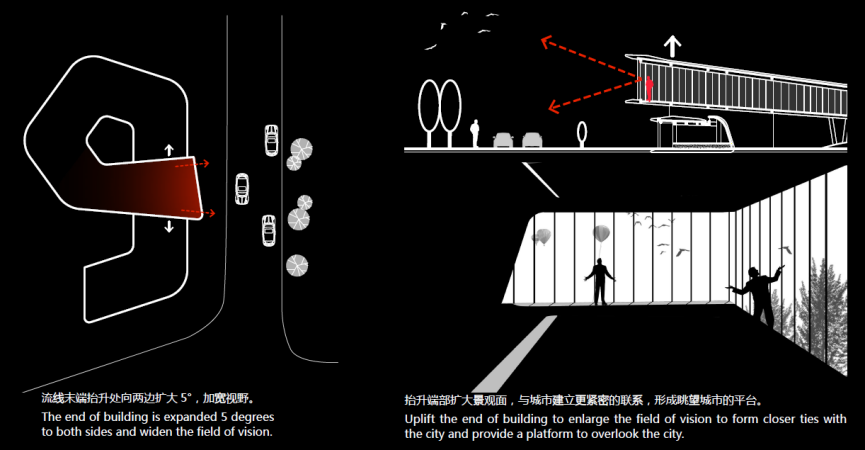 流线末端抬升处向两边扩大 5°，加宽视野。
The end of building is expanded 5 degrees to both sides and widen the field of vision.

抬升端部扩大景观面，与城市建立更紧密的联系，形成眺望城市的平台。
Uplift the end of building to enlarge the field of vision to form closer ties with the city and provide a platform to overlook the city.