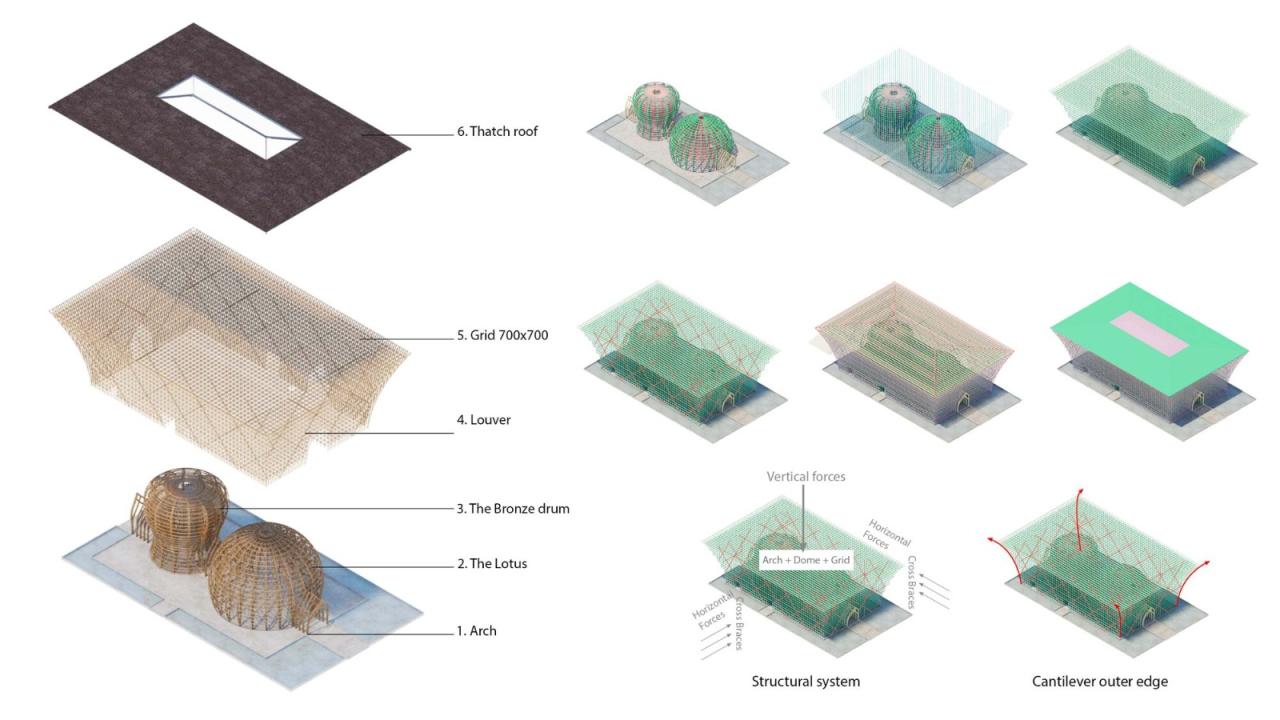 6. Thatch roof

5. Grid 700x700

4. Louver

3. The Bronze drum

2. The Lotus

1. Arch

Vertical forces

Arch + Dome + Grid

Horizontal Forces

Cross Braces

Horizontal Forces

Cross Braces

Structural system

Cantilever outer edge