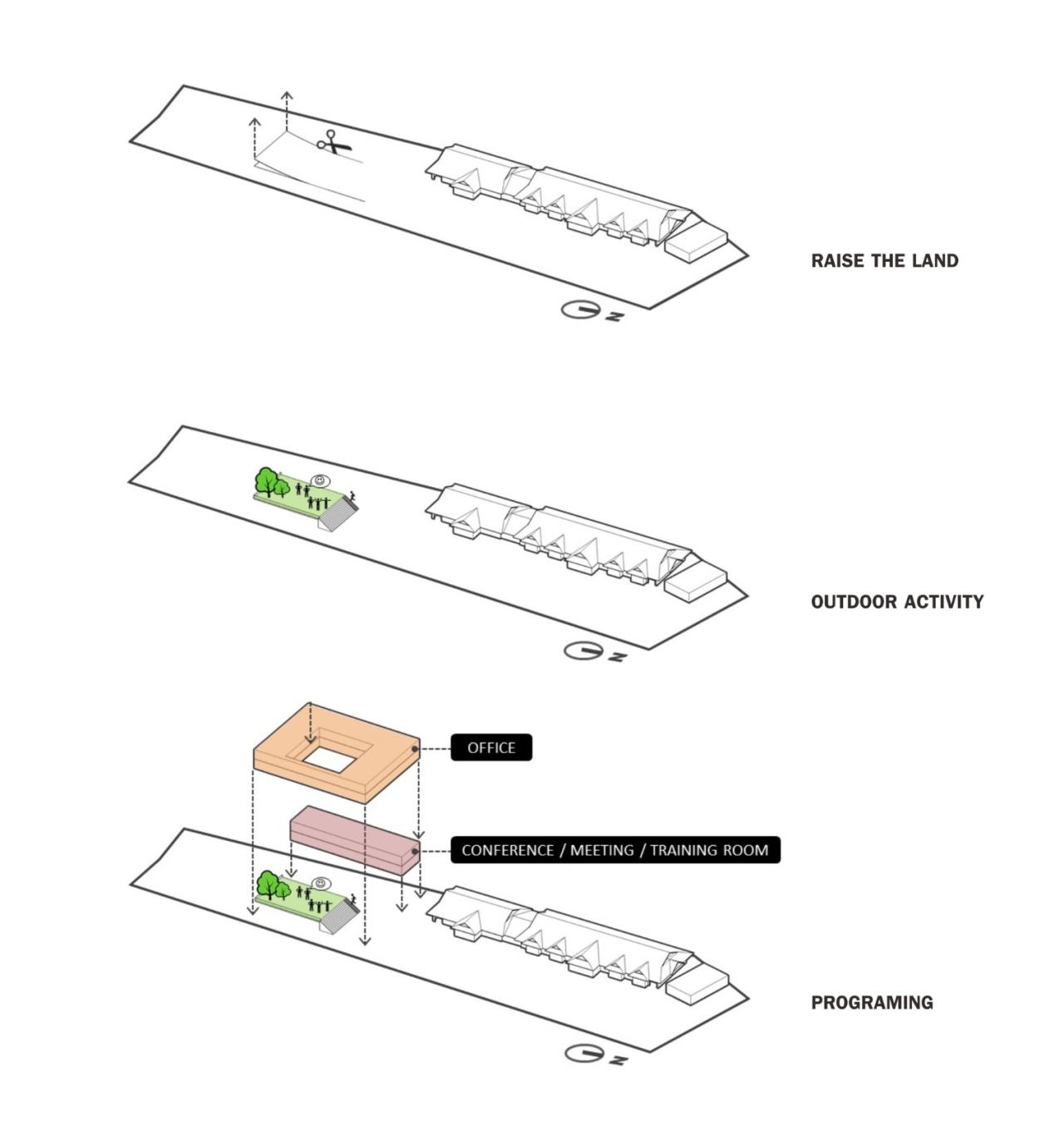 RAISE THE LAND

N

OUTDOOR ACTIVITY

N

OFFICE

CONFERENCE / MEETING / TRAINING ROOM

PROGRAMING

N