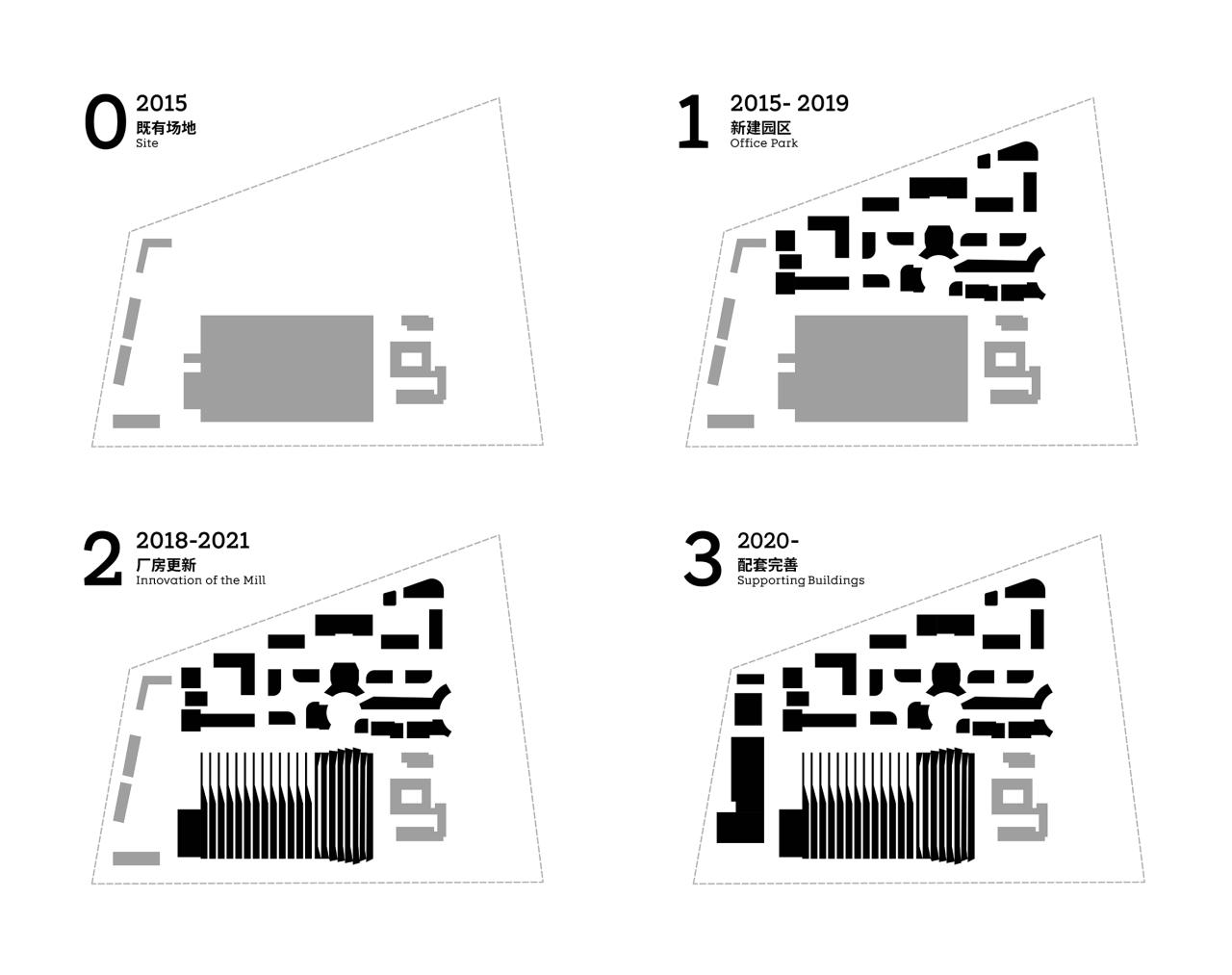 0
2015
既有场地
Site

1
2015- 2019
新建园区
Office Park

2
2018-2021
厂房更新
Innovation of the Mill

3
2020-
配套完善
Supporting Buildings