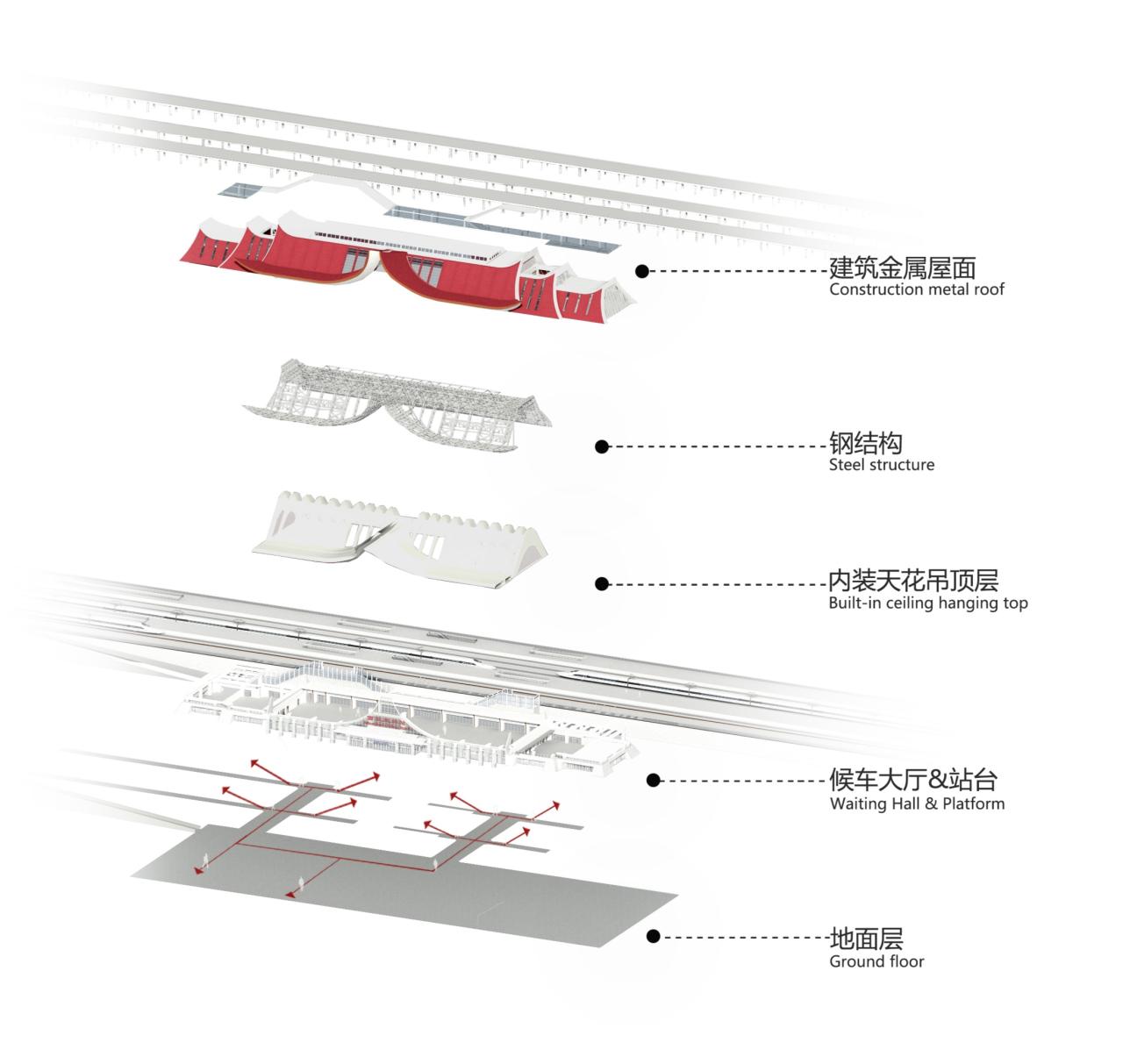 建筑金属屋面
Construction metal roof

钢结构
Steel structure

内装天花吊顶层
Built-in ceiling hanging top

候车大厅&站台
Waiting Hall & Platform

地面层
Ground floor