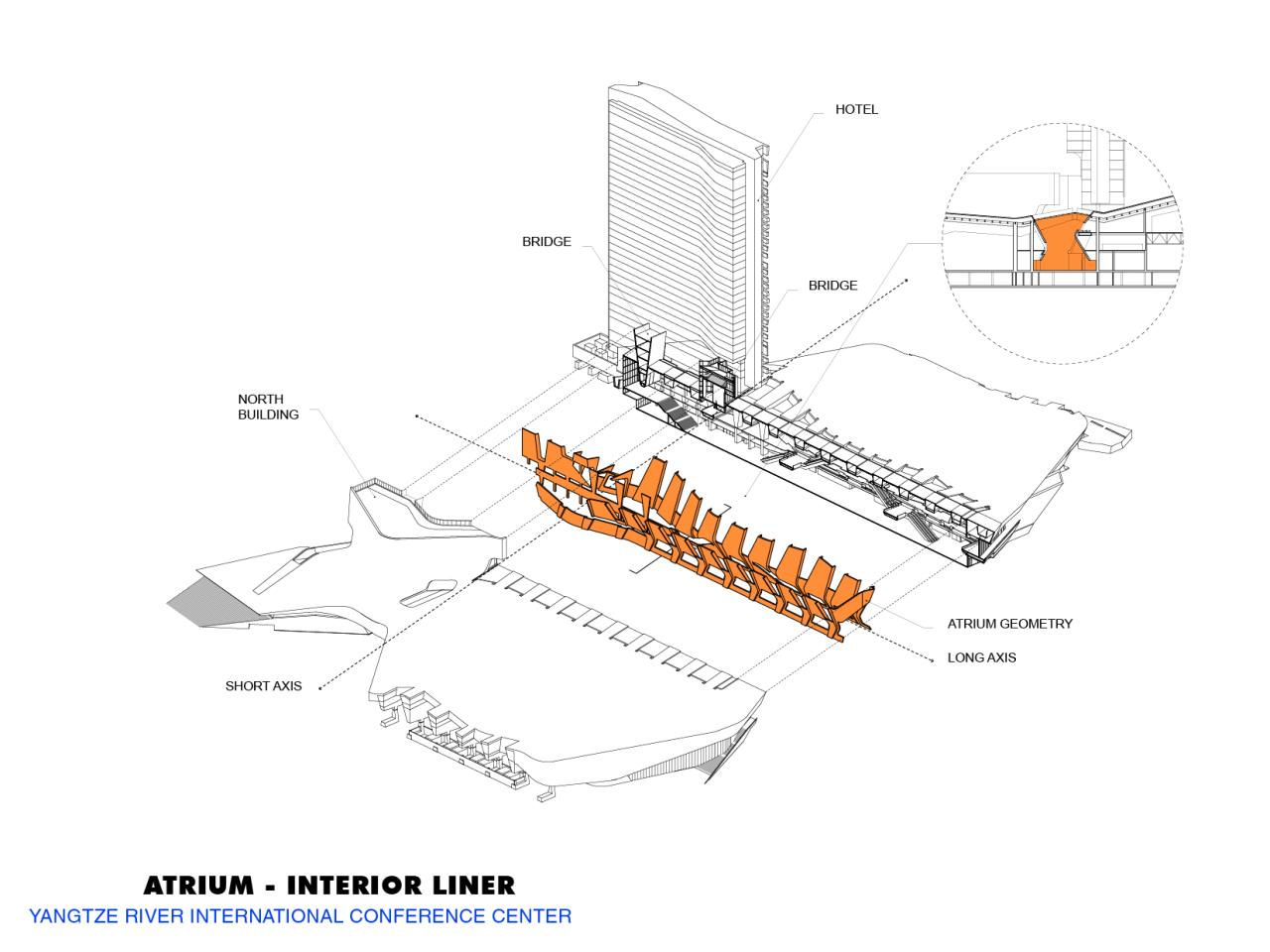 HOTEL

BRIDGE

BRIDGE

NORTH BUILDING

ATRIUM GEOMETRY

LONG AXIS

SHORT AXIS

ATRIUM - INTERIOR LINER
YANGTZE RIVER INTERNATIONAL CONFERENCE CENTER