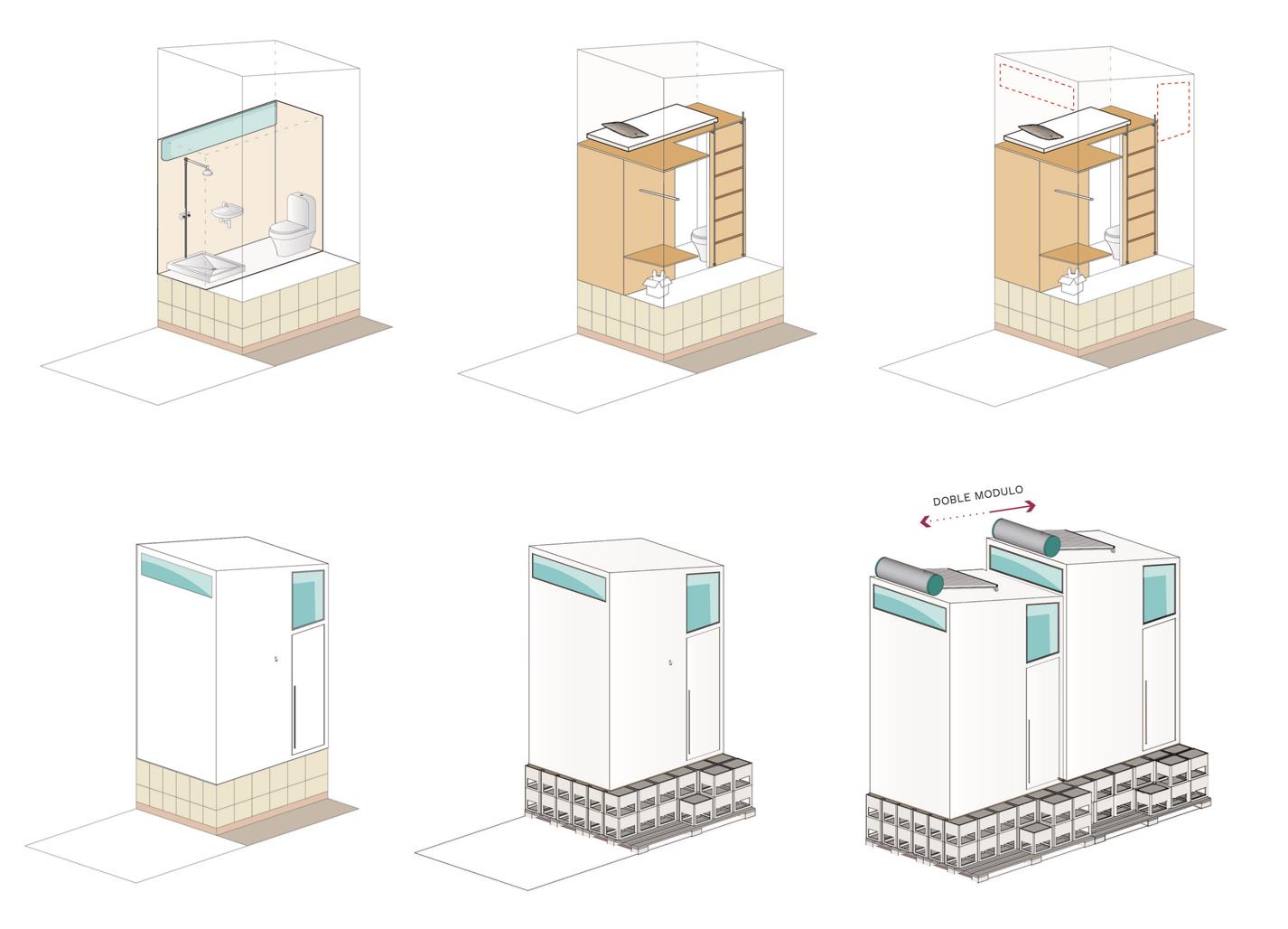 DOBLE MODULO