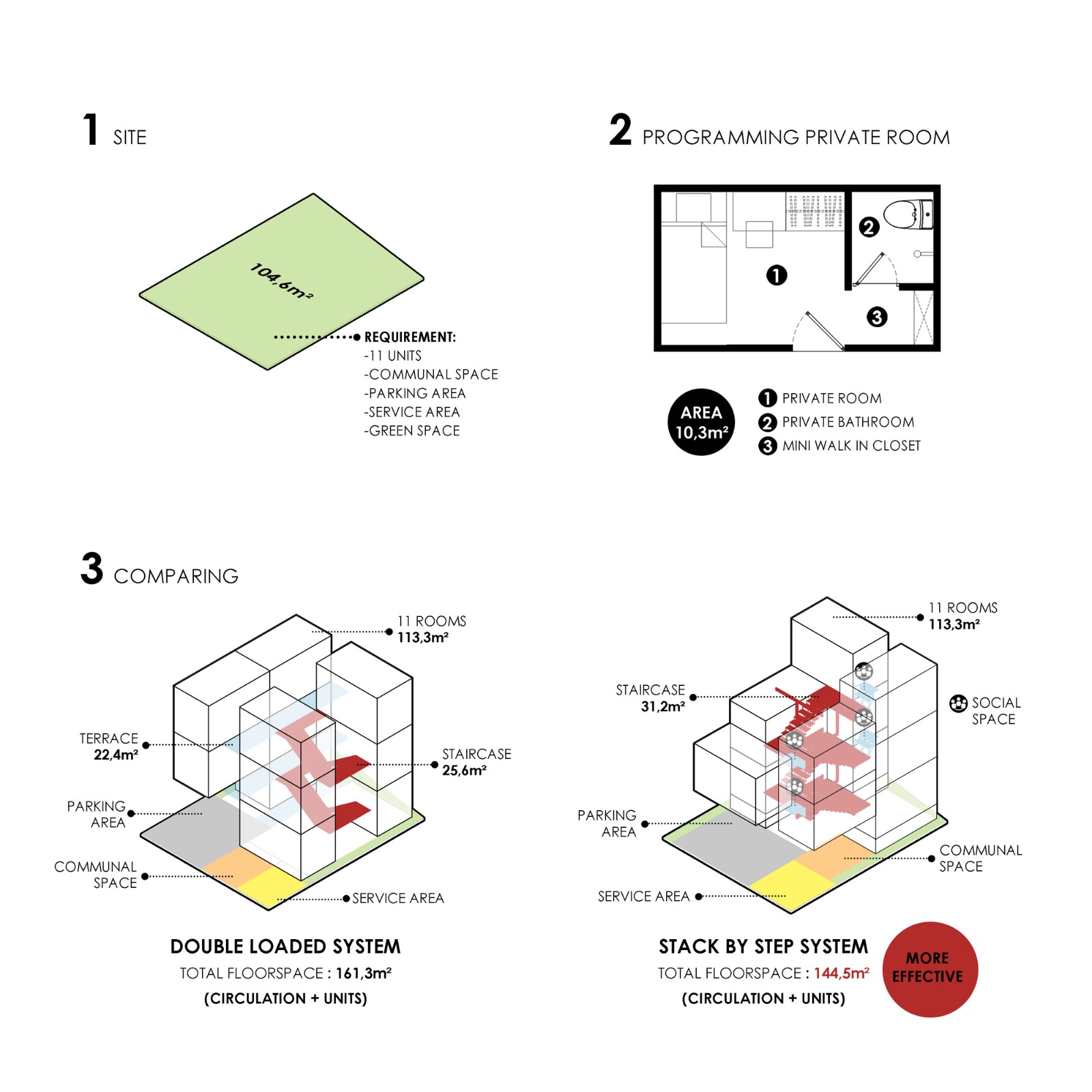 1 SITE

104,6m²

REQUIREMENT:
-11 UNITS
-COMMUNAL SPACE
-PARKING AREA
-SERVICE AREA
-GREEN SPACE

2 PROGRAMMING PRIVATE ROOM

2
1
3

AREA 10,3m²

1 PRIVATE ROOM
2 PRIVATE BATHROOM
3 MINI WALK IN CLOSET

3 COMPARING

11 ROOMS
113,3m²

TERRACE
22,4m²

STAIRCASE
25,6m²

PARKING AREA

COMMUNAL SPACE

SERVICE AREA

DOUBLE LOADED SYSTEM
TOTAL FLOORSPACE : 161,3m²
(CIRCULATION + UNITS)

11 ROOMS
113,3m²

STAIRCASE
31,2m²

SOCIAL SPACE

PARKING AREA

COMMUNAL SPACE

SERVICE AREA

STACK BY STEP SYSTEM
TOTAL FLOORSPACE : 144,5m²
(CIRCULATION + UNITS)

MORE EFFECTIVE