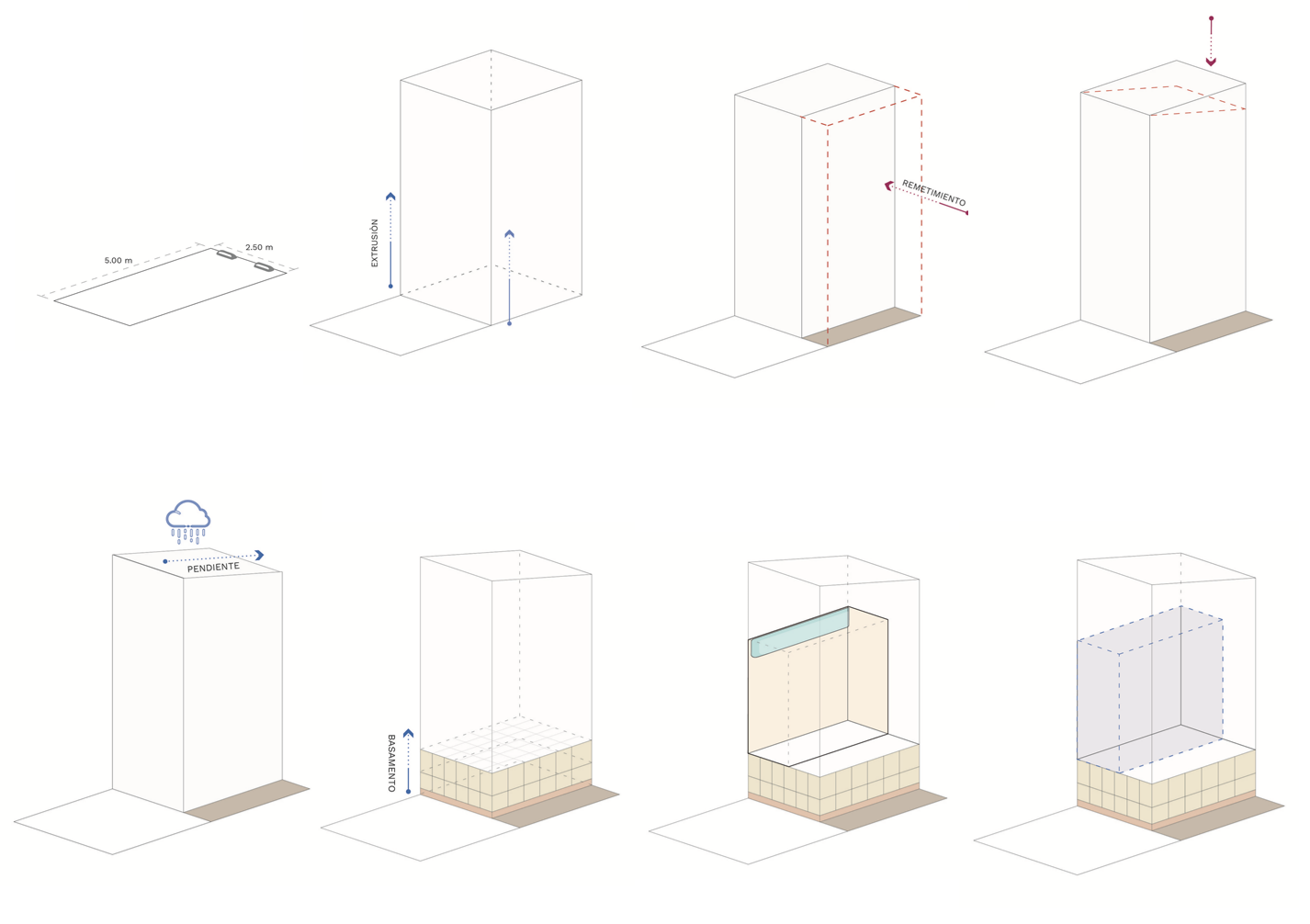 5,00 m
2,50 m
EXTRUSIÓN
REMETIMIENTO
PENDIENTE
BASAMENTO