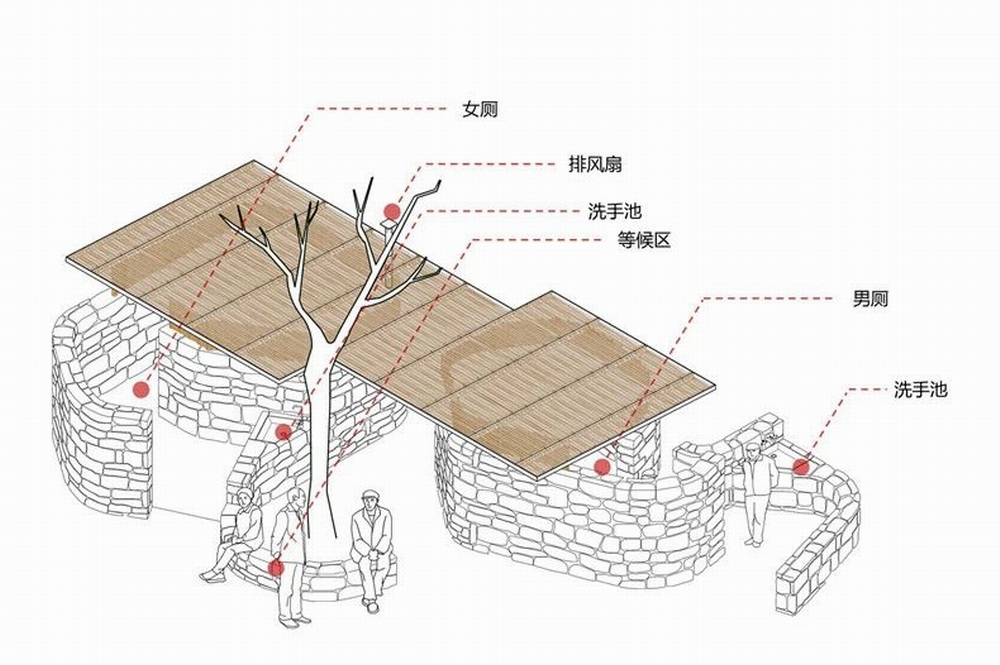 女厕

排风扇

洗手池

等候区

男厕

洗手池