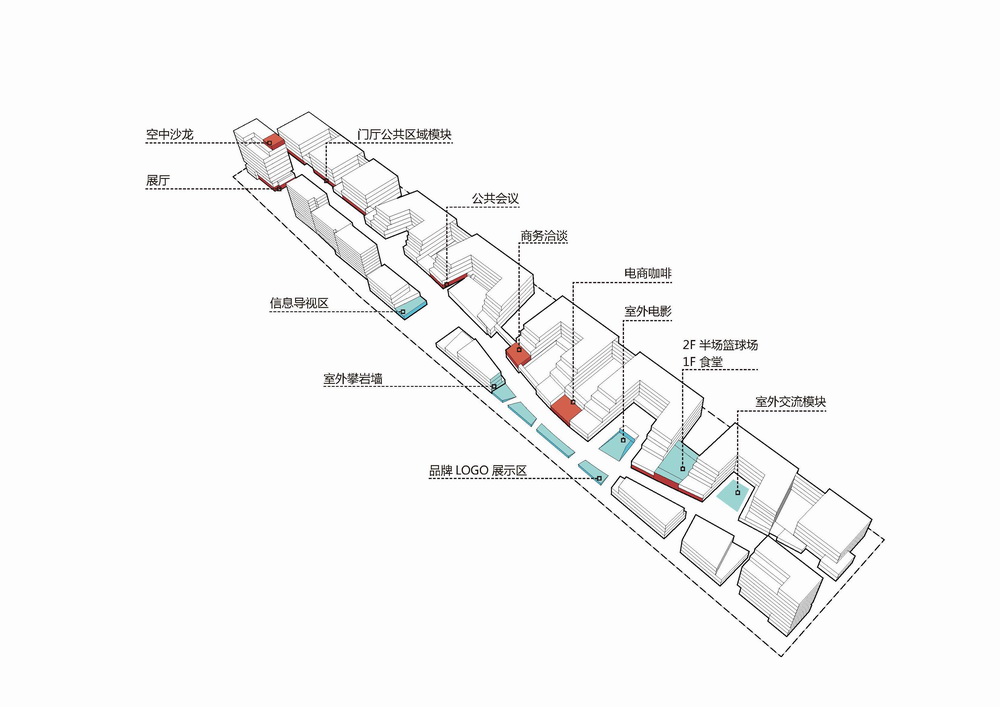 空中沙龙

门厅公共区域模块

展厅

公共会议

商务洽谈

电商咖啡

信息导视区

室外电影

2F 半场篮球场
1F 食堂

室外攀岩墙

室外交流模块

品牌 LOGO 展示区