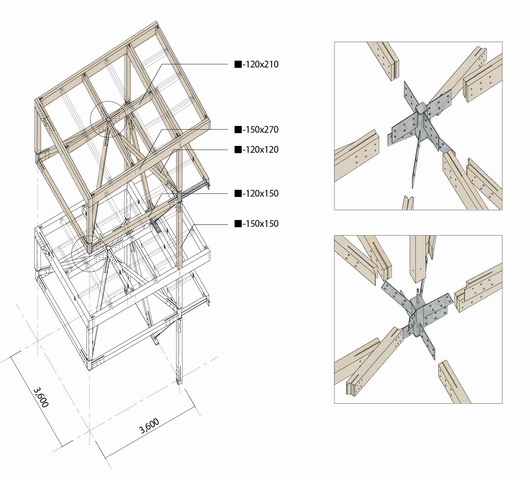 ■-120x210

■-150x270

■-120x120

■-120x150

■-150x150

3,600

3,600