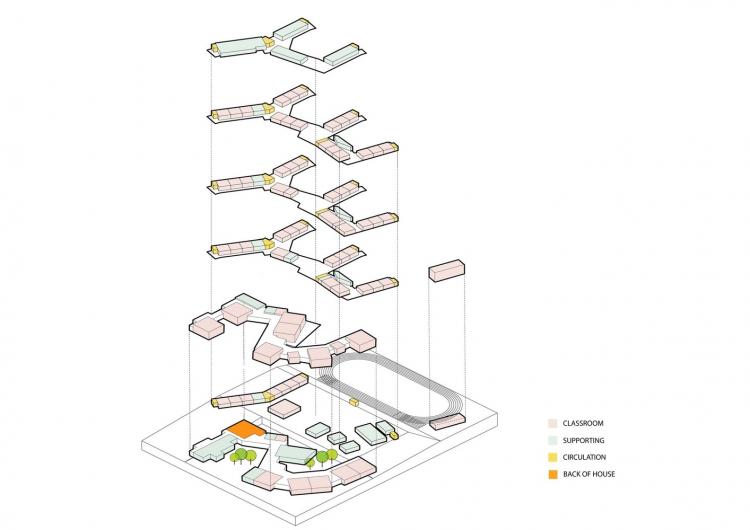 CLASSROOM
SUPPORTING
CIRCULATION
BACK OF HOUSE