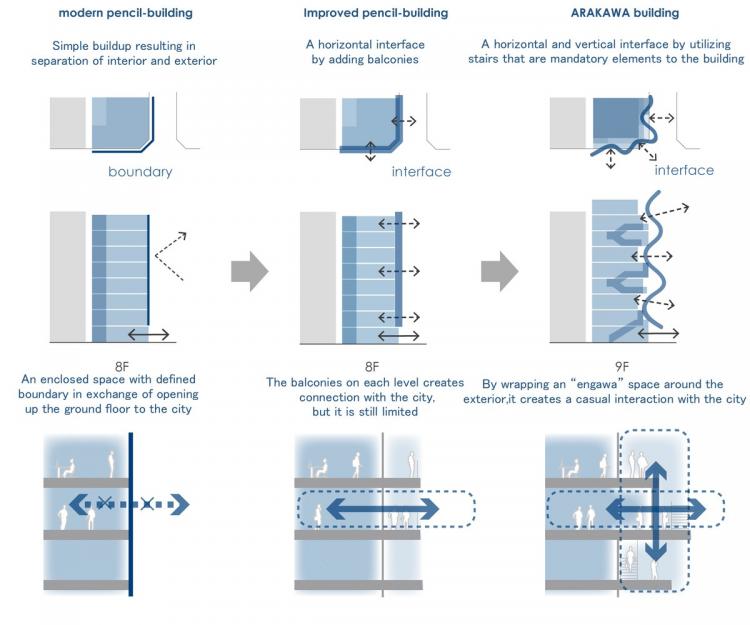 modern pencil-building

Simple buildup resulting in separation of interior and exterior

boundary

8F
An enclosed space with defined boundary in exchange of opening up the ground floor to the city

Improved pencil-building

A horizontal interface by adding balconies

interface

8F
The balconies on each level creates connection with the city, but it is still limited

ARAKAWA building

A horizontal and vertical interface by utilizing stairs that are mandatory elements to the building

interface

9F
By wrapping an "engawa" space around the exterior,it creates a casual interaction with the city