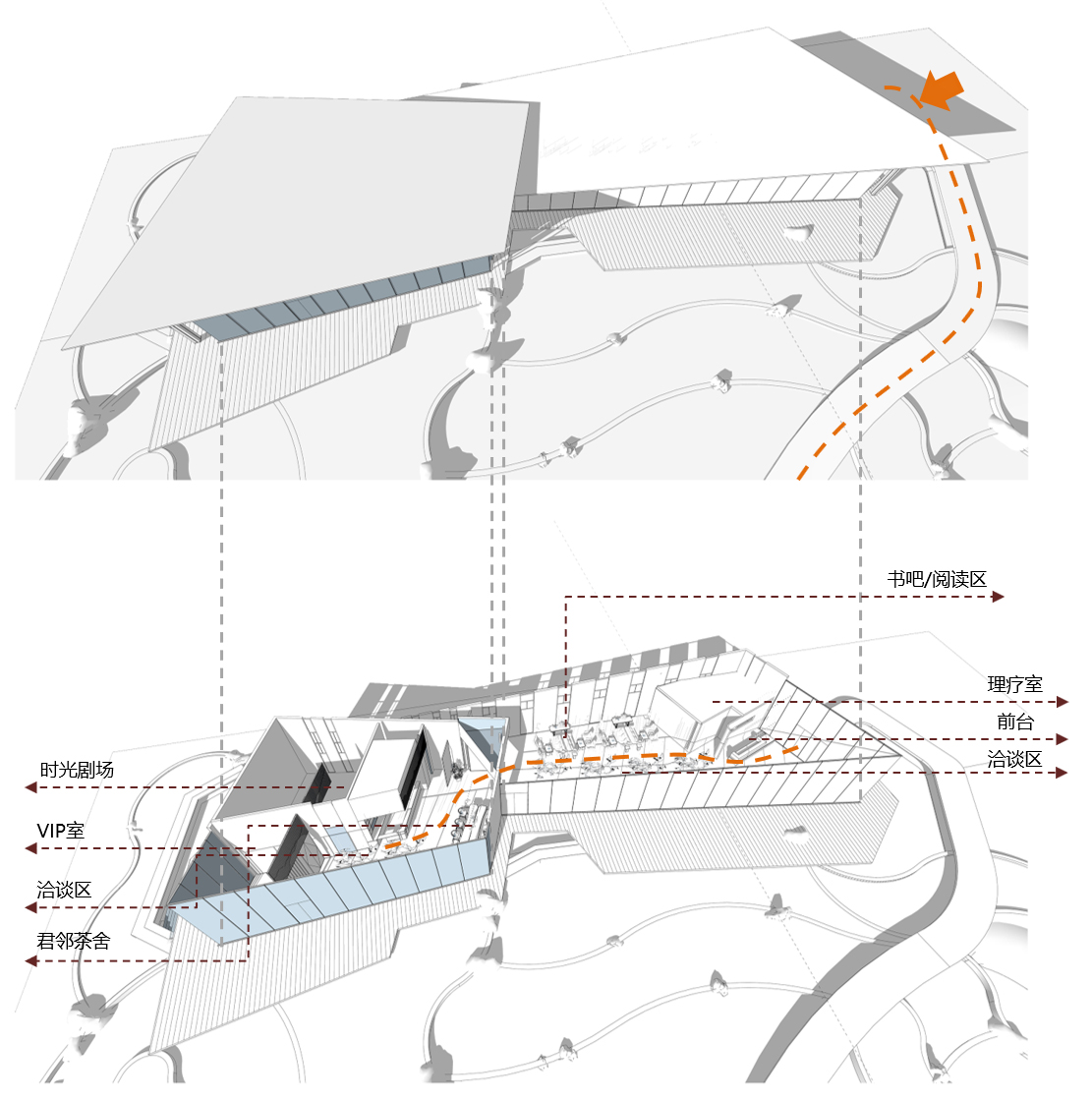 书吧/阅读区

理疗室

前台

洽谈区

时光剧场

VIP室

洽谈区

君邻茶舍