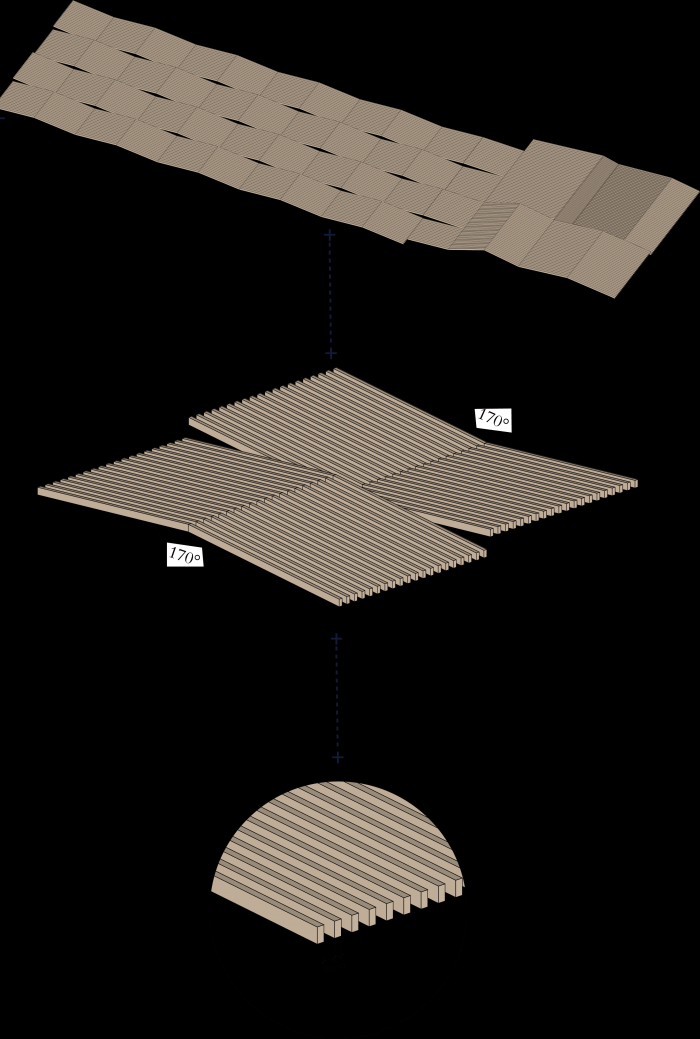 170°

170°