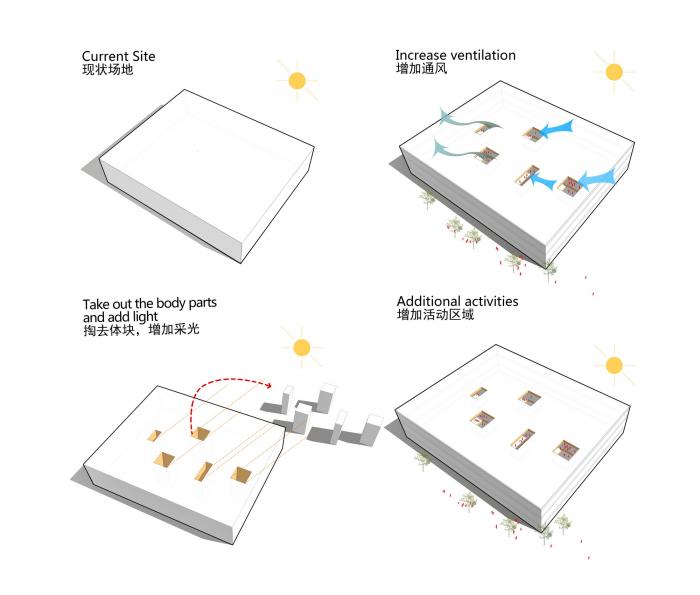 Current Site
现状场地

Increase ventilation
增加通风

Take out the body parts and add light
掏去体块，增加采光

Additional activities
增加活动区域