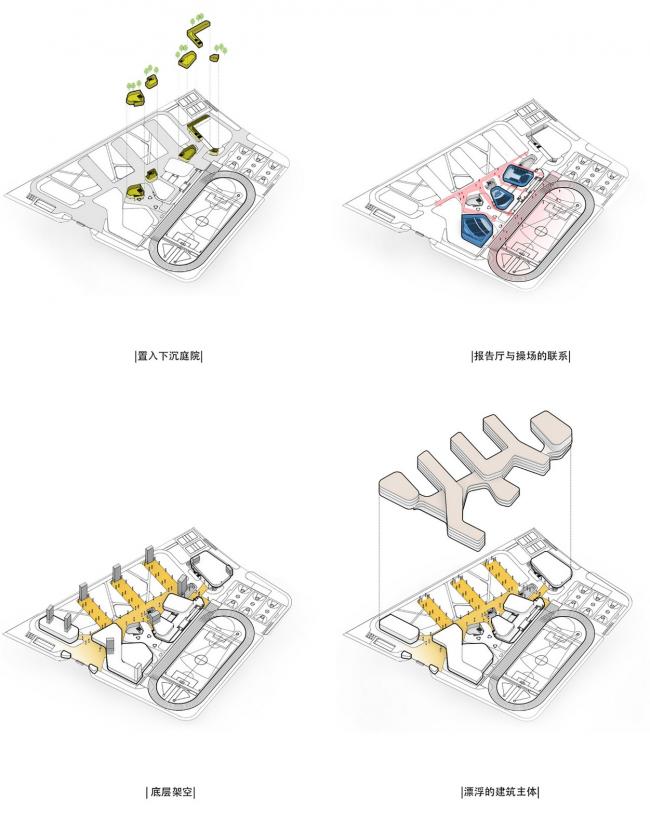 |置入下沉庭院|

|报告厅与操场的联系|

|底层架空|

|漂浮的建筑主体|