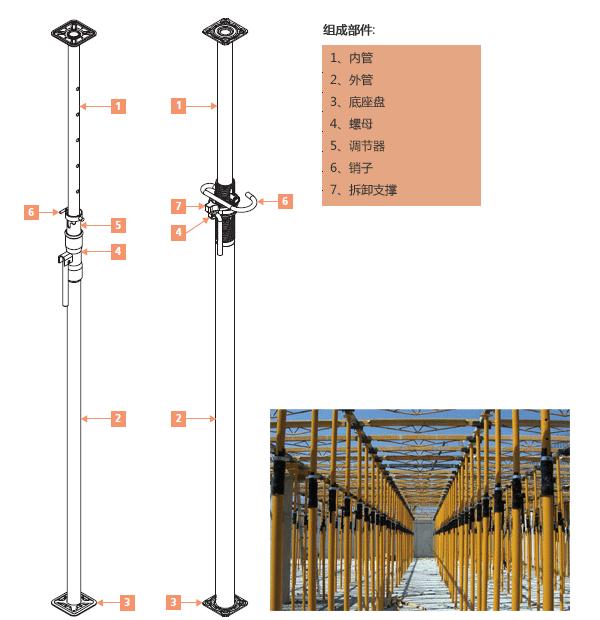 1
6
5
4
2
3

1
7
4
6
2
3

组成部件:

1、内管
2、外管
3、底座盘
4、螺母
5、调节器
6、销子
7、拆卸支撑