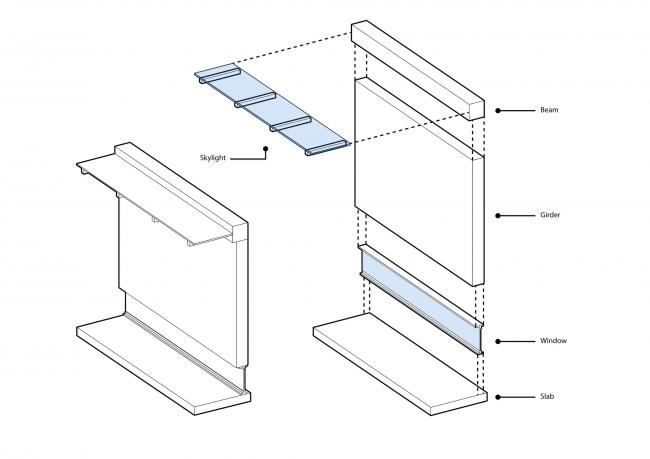 Skylight

Beam

Girder

Window

Slab