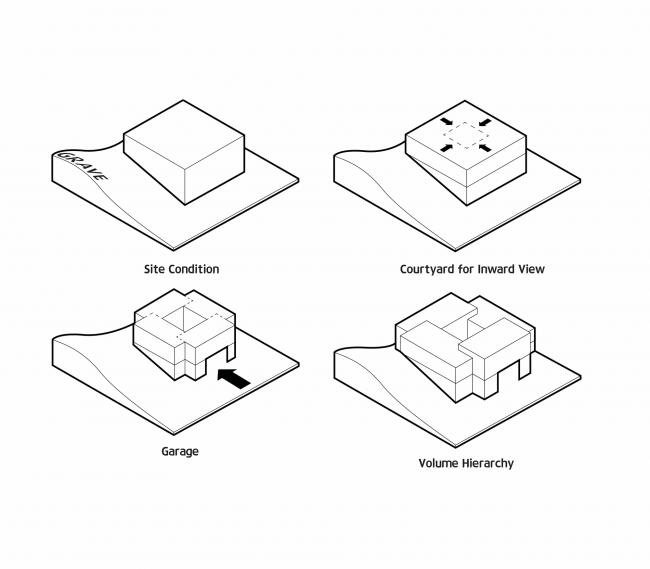 GRAVE

Site Condition

Courtyard for Inward View

Garage

Volume Hierarchy