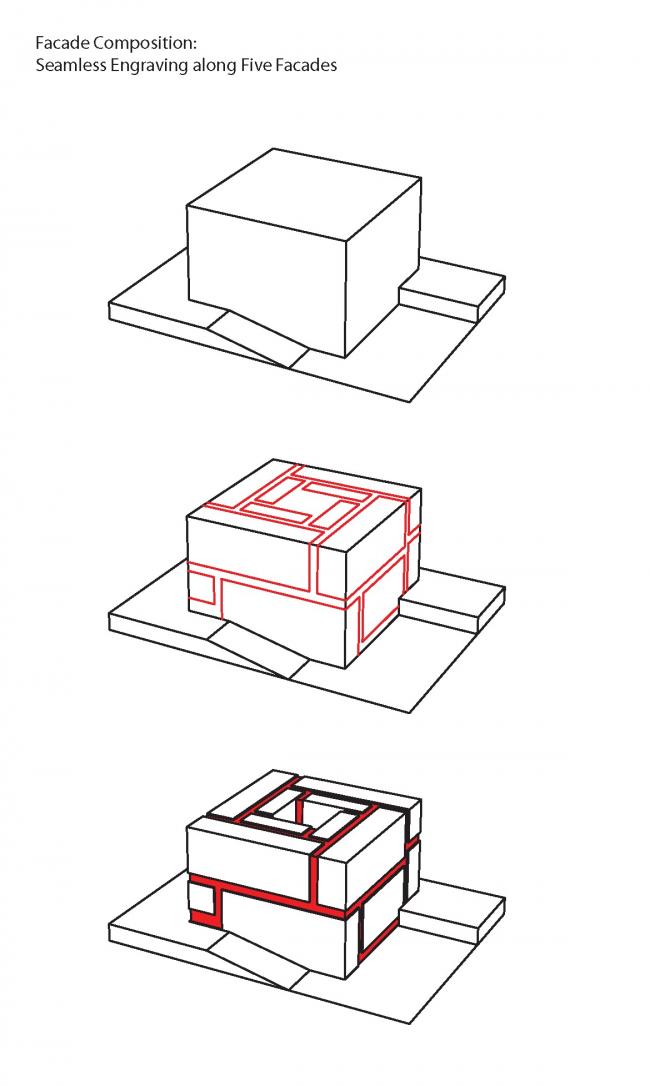 Facade Composition:
Seamless Engraving along Five Facades