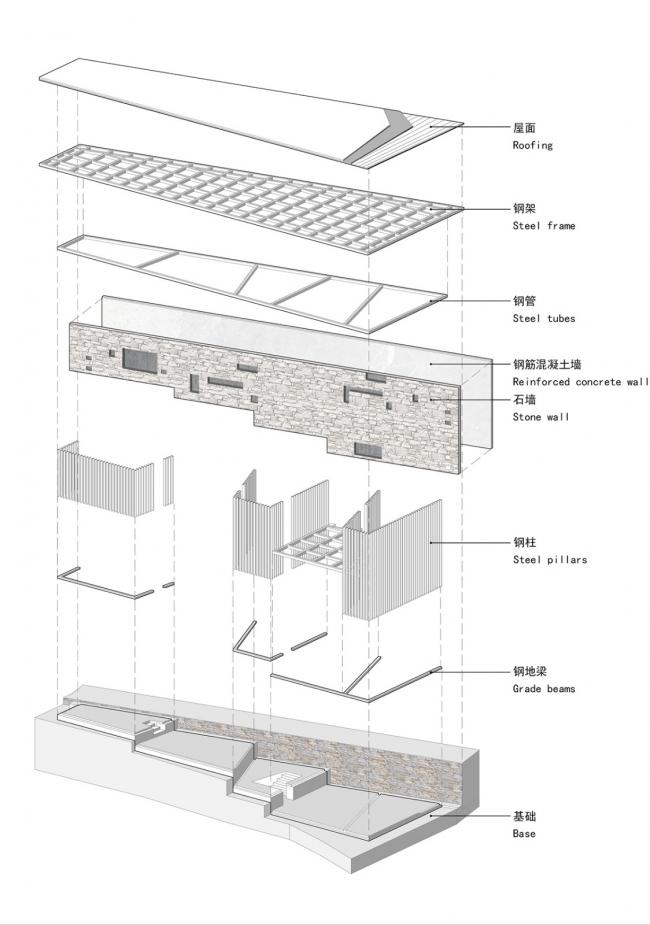 屋面
Roofing

钢架
Steel frame

钢管
Steel tubes

钢筋混凝土墙
Reinforced concrete wall

石墙
Stone wall

钢柱
Steel pillars

钢地梁
Grade beams

基础
Base