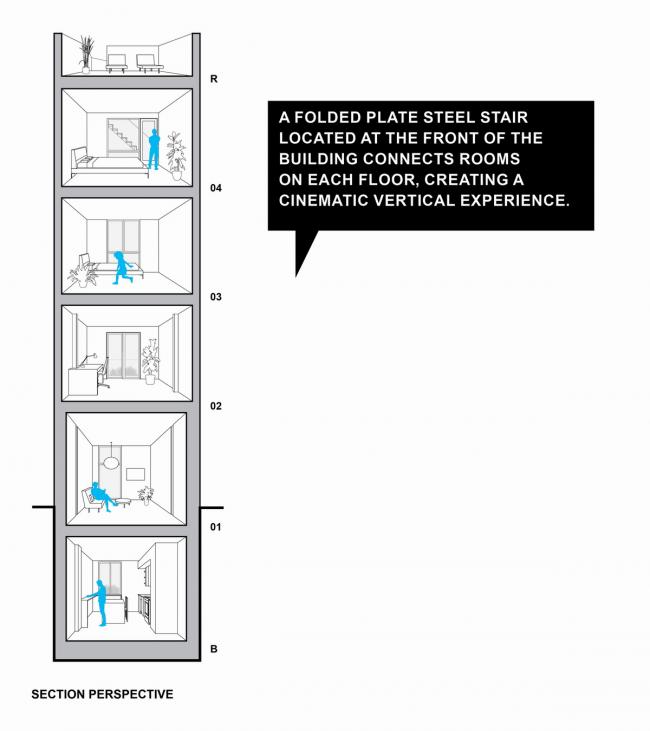 R

A FOLDED PLATE STEEL STAIR LOCATED AT THE FRONT OF THE BUILDING CONNECTS ROOMS ON EACH FLOOR, CREATING A CINEMATIC VERTICAL EXPERIENCE.

04

03

02

01

B

SECTION PERSPECTIVE