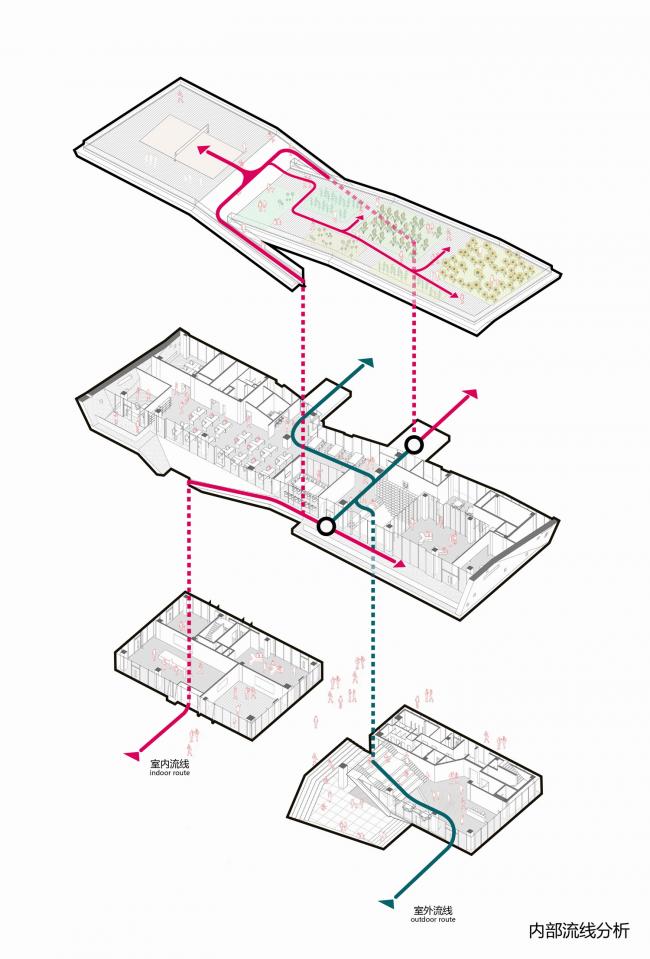 室内流线
indoor route

室外流线
outdoor route

内部流线分析