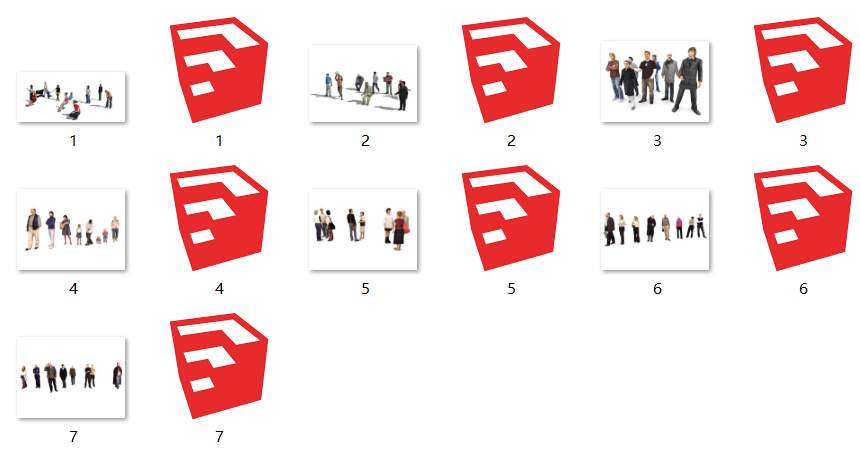 1 1 2 2 3 3

4 4 5 5 6 6

7 7